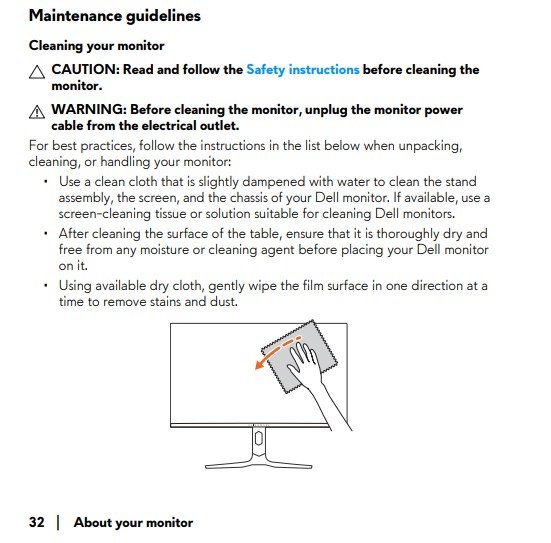 Maintenance guidelines

Cleaning your monitor

CAUTION: Read and follow the Safety instructions before cleaning the monitor.

WARNING: Before cleaning the monitor, unplug the monitor power cable from the electrical outlet.

For best practices, follow the instructions in the list below when unpacking, cleaning, or handling your monitor:

• Use a clean cloth that is slightly dampened with water to clean the stand assembly, the screen, and the chassis of your Dell monitor. If available, use a screen-cleaning tissue or solution suitable for cleaning Dell monitors.

• After cleaning the surface of the table, ensure that it is thoroughly dry and free from any moisture or cleaning agent before placing your Dell monitor on it.

• Using available dry cloth, gently wipe the film surface in one direction at a time to remove stains and dust.

32 | About your monitor